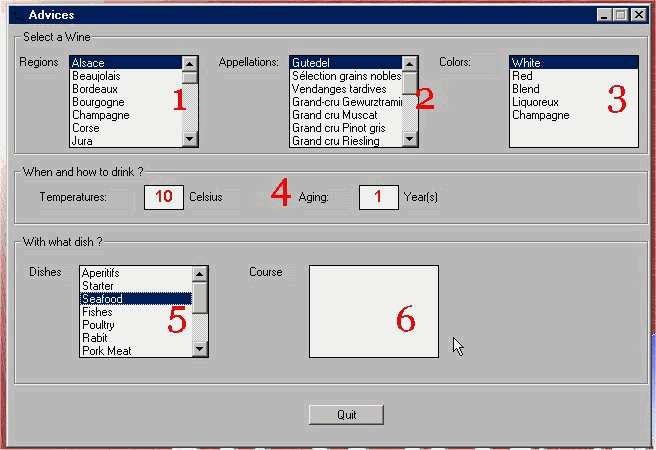 Advices

Select a Wine

Regions
Alsace
Beaujolais
Bordeaux
Bourgogne
Champagne
Corse
Jura

1

Appellations:
Gutedel
Sélection grains nobles
Vendanges tardives
Grand-cru Gewurztrami
Grand cru Muscat
Grand cru Pinot gris
Grand cru Riesling

2

Colors:
White
Red
Blend
Liquoreux
Champagne

3

When and how to drink ?

Temperatures: 10 Celsius

4

Aging: 1 Year(s)

With what dish ?

Dishes
Aperitifs
Starter
Seafood
Fishes
Poultry
Rabit
Pork Meat

5

Course

6

Quit